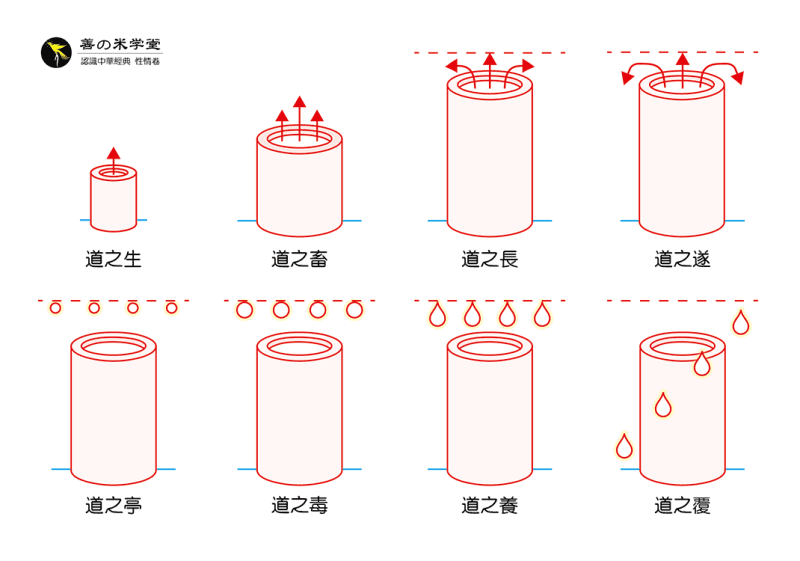 善の米学堂
認識中華經典 性情卷

道之生

道之畜

道之長

道之遂

道之亭

道之毒

道之養

道之覆