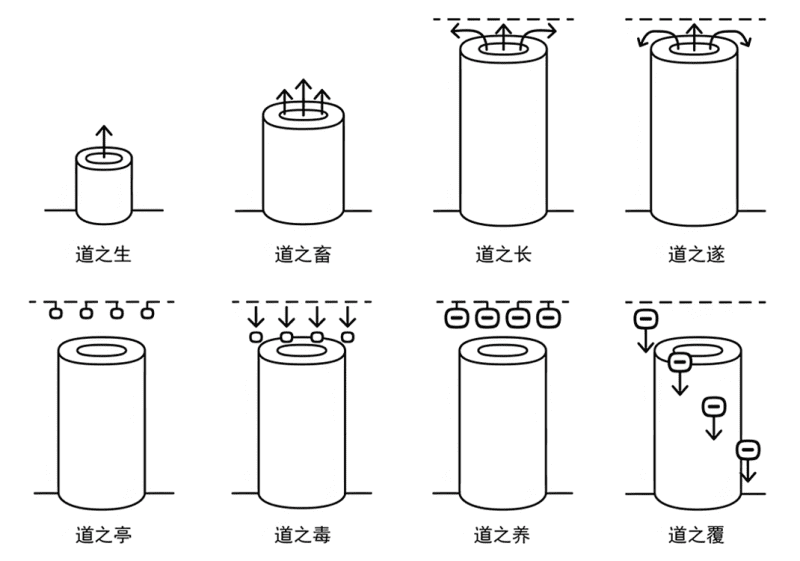 道之生
道之畜
道之长
道之遂
道之亭
道之毒
道之养
道之覆